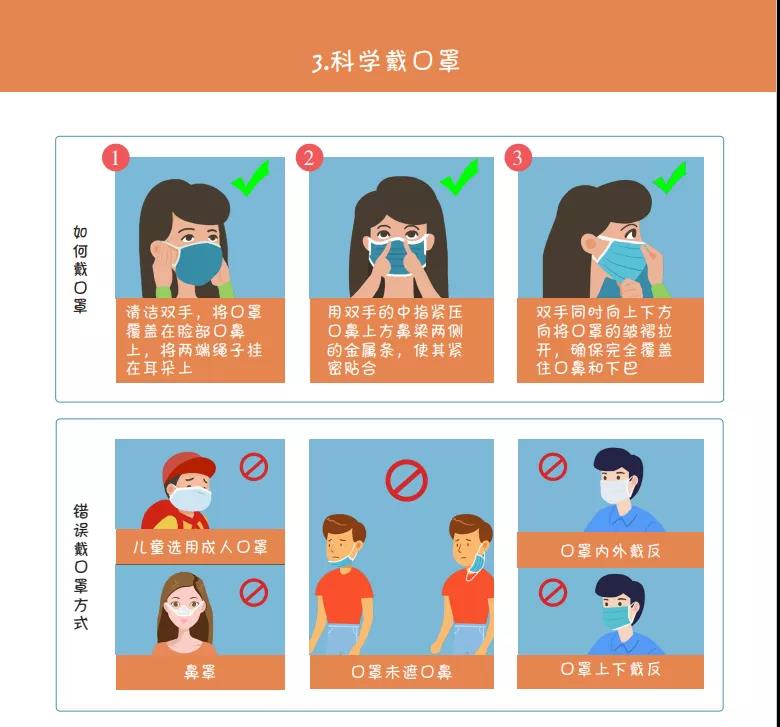 3.科学戴口罩

如何戴口罩

1
清洁双手，将口罩覆盖在脸部口鼻上，将两端绳子挂在耳朵上

2
用双手的中指紧压口鼻上方鼻梁两侧的金属条，使其紧密贴合

3
双手同时向上下方向将口罩的皱褶拉开，确保完全覆盖住口鼻和下巴

错误戴口罩方式

儿童选用成人口罩

鼻罩

口罩未遮口鼻

口罩内外戴反

口罩上下戴反